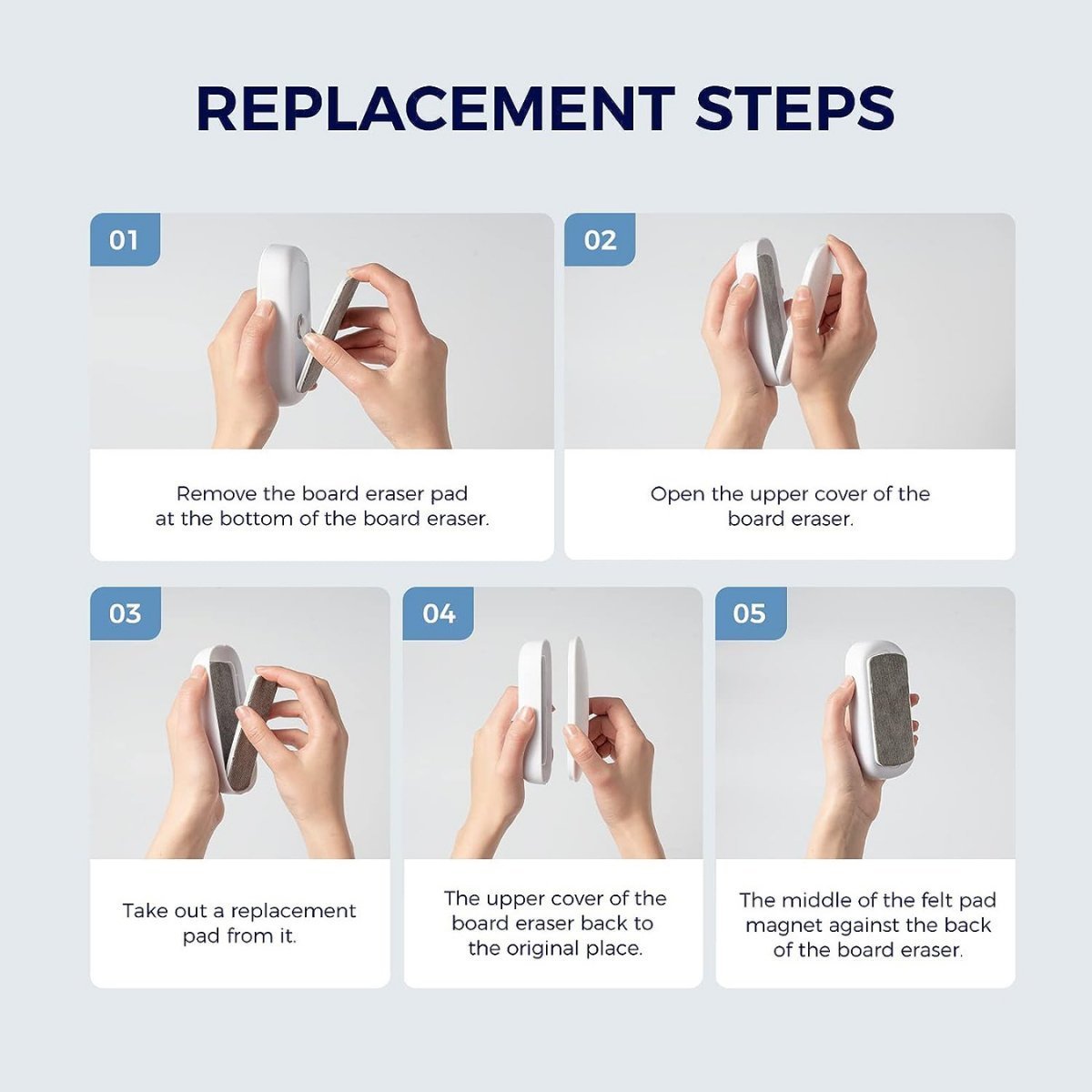 REPLACEMENT STEPS

01

Remove the board eraser pad at the bottom of the board eraser.

02

Open the upper cover of the board eraser.

03

Take out a replacement pad from it.

04

The upper cover of the board eraser back to the original place.

05

The middle of the felt pad magnet against the back of the board eraser.